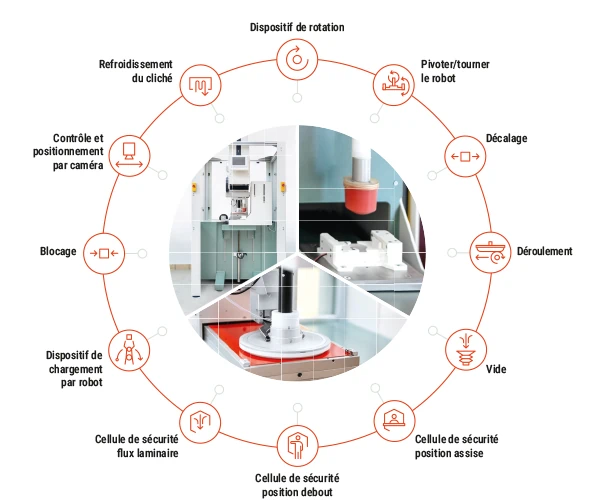 Dispositif de rotation

Pivoter/tourner le robot

Décalage

Déroulement

Vide

Cellule de sécurité position assise

Cellule de sécurité position debout

Cellule de sécurité flux laminaire

Dispositif de chargement par robot

Blocage

Contrôle et positionnement par caméra

Refroidissement du cliché