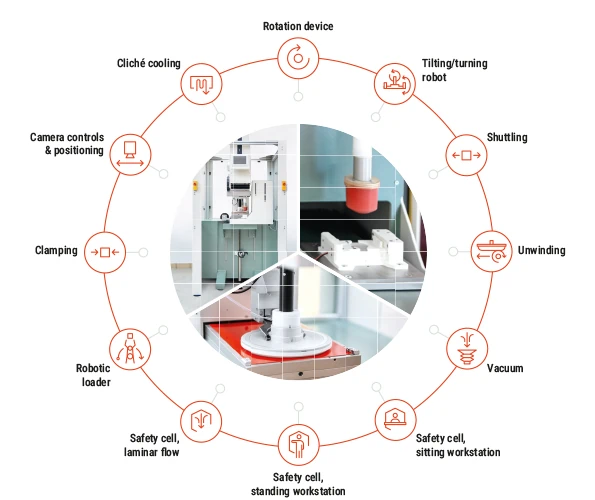 Rotation device

Tilting/turning robot

Shuttling

Unwinding

Vacuum

Safety cell, sitting workstation

Safety cell, standing workstation

Safety cell, laminar flow

Robotic loader

Clamping

Camera controls & positioning

Cliché cooling