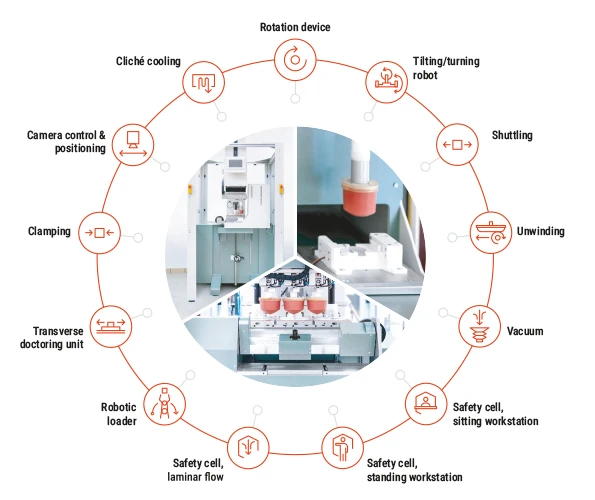 Rotation device

Tilting/turning robot

Shuttling

Unwinding

Vacuum

Safety cell, sitting workstation

Safety cell, standing workstation

Safety cell, laminar flow

Robotic loader

Transverse doctoring unit

Clamping

Camera control & positioning

Cliché cooling